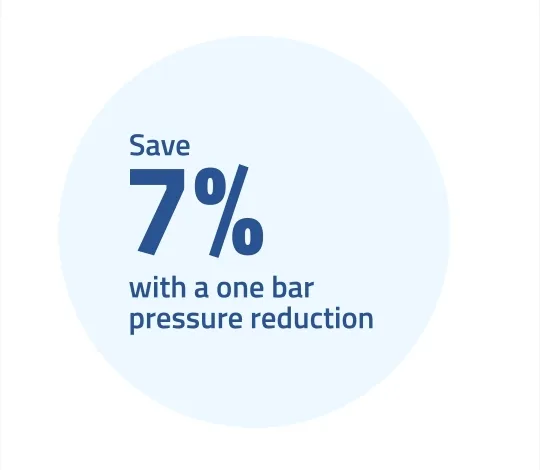 Save
7%
with a one bar pressure reduction