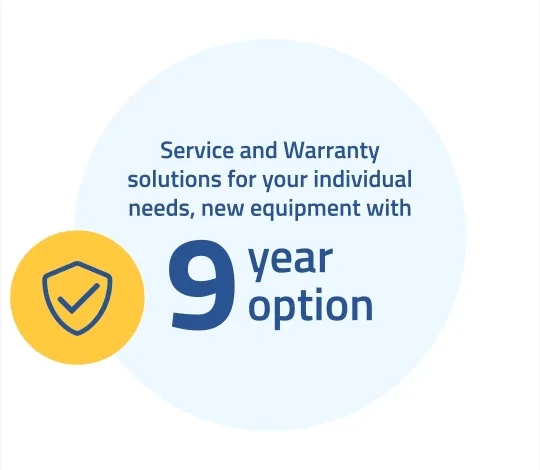 Service and Warranty solutions for your individual needs, new equipment with

9 year option